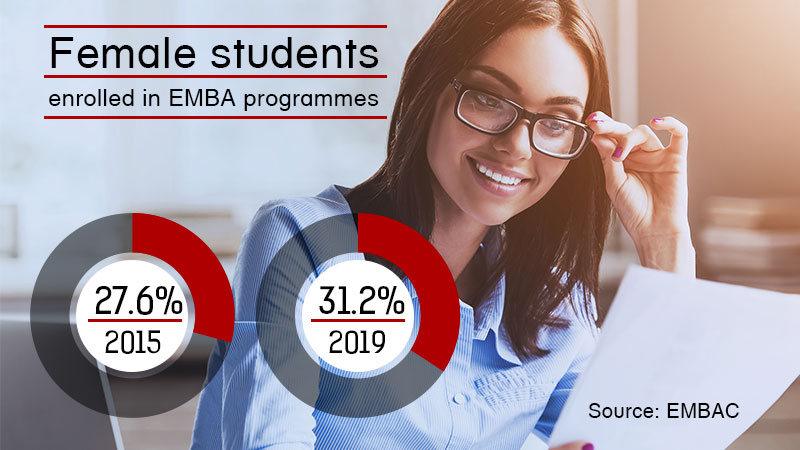 Female students
enrolled in EMBA programmes

27.6%
2015

31.2%
2019

Source: EMBAC